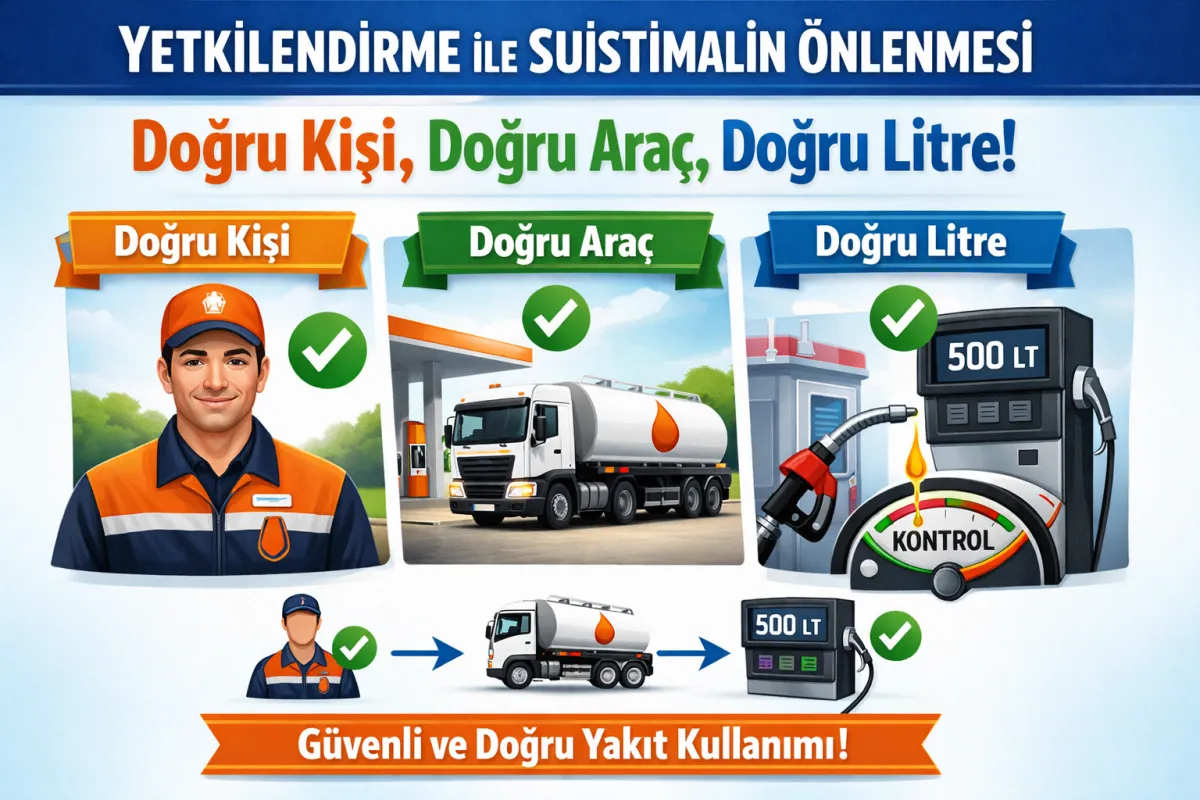 YETKİLENDİRME İLE SUİSTİMALİN ÖNLENMESİ

Doğru Kişi, Doğru Araç, Doğru Litre!

Doğru Kişi

Doğru Araç

Doğru Litre

500 LT

KONTROL

500 LT

Güvenli ve Doğru Yakıt Kullanımı!